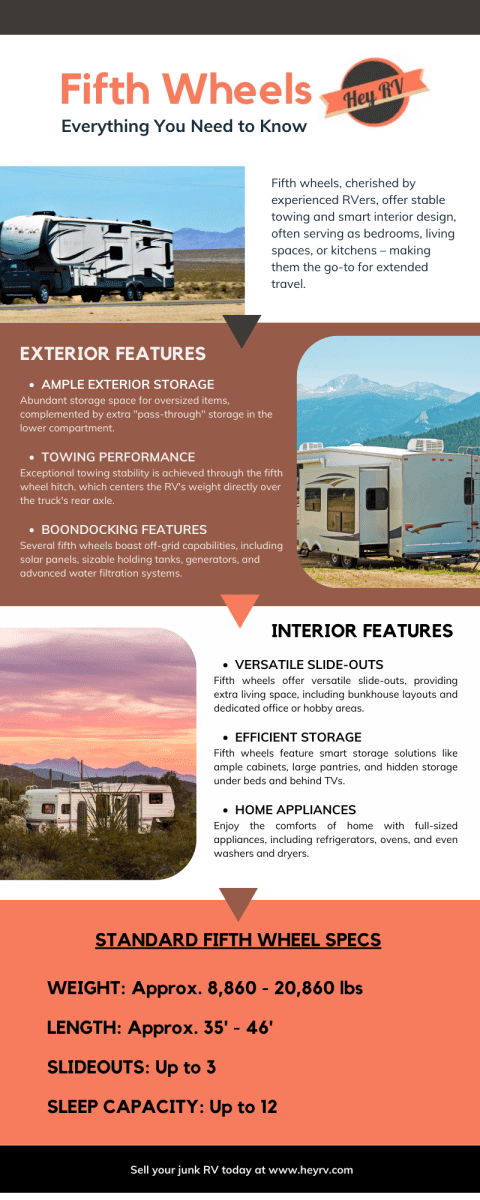 Fifth Wheels

Hey RV

Everything You Need to Know

Fifth wheels, cherished by experienced RVers, offer stable towing and smart interior design, often serving as bedrooms, living spaces, or kitchens – making them the go-to for extended travel.

EXTERIOR FEATURES

• AMPLE EXTERIOR STORAGE
Abundant storage space for oversized items, complemented by extra "pass-through" storage in the lower compartment.

• TOWING PERFORMANCE
Exceptional towing stability is achieved through the fifth wheel hitch, which centers the RV's weight directly over the truck's rear axle.

• BOONDOCKING FEATURES
Several fifth wheels boast off-grid capabilities, including solar panels, sizable holding tanks, generators, and advanced water filtration systems.

INTERIOR FEATURES

• VERSATILE SLIDE-OUTS
Fifth wheels offer versatile slide-outs, providing extra living space, including bunkhouse layouts and dedicated office or hobby areas.

• EFFICIENT STORAGE
Fifth wheels feature smart storage solutions like ample cabinets, large pantries, and hidden storage under beds and behind TVs.

• HOME APPLIANCES
Enjoy the comforts of home with full-sized appliances, including refrigerators, ovens, and even washers and dryers.

STANDARD FIFTH WHEEL SPECS

WEIGHT: Approx. 8,860 - 20,860 lbs

LENGTH: Approx. 35' - 46'

SLIDEOUTS: Up to 3

SLEEP CAPACITY: Up to 12

Sell your junk RV today at www.heyrv.com