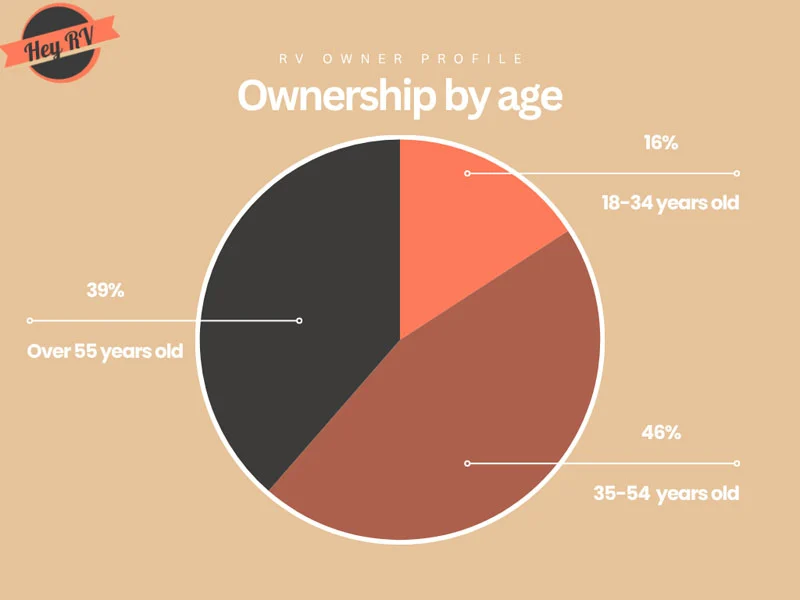 Hey RV

RV OWNER PROFILE

Ownership by age

16%

18-34 years old

39%

Over 55 years old

46%

35-54 years old